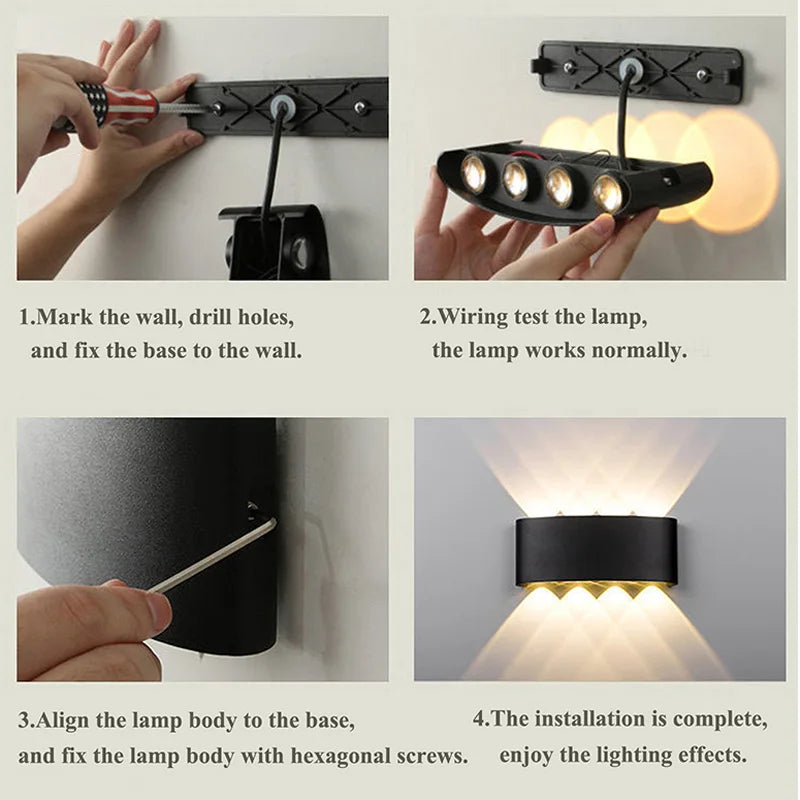 1.Mark the wall, drill holes, and fix the base to the wall.

2.Wiring test the lamp, the lamp works normally.

3.Align the lamp body to the base, and fix the lamp body with hexagonal screws.

4.The installation is complete, enjoy the lighting effects.